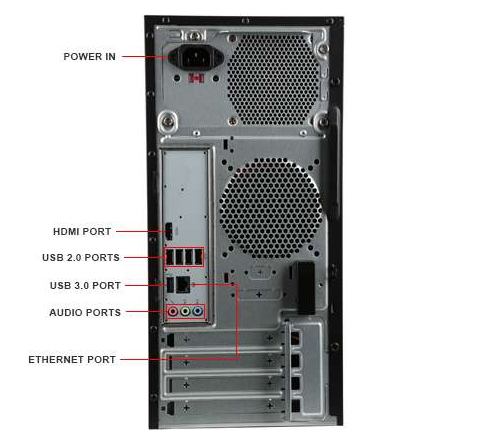 POWER IN

HDMI PORT

USB 2.0 PORTS

USB 3.0 PORT

AUDIO PORTS

ETHERNET PORT